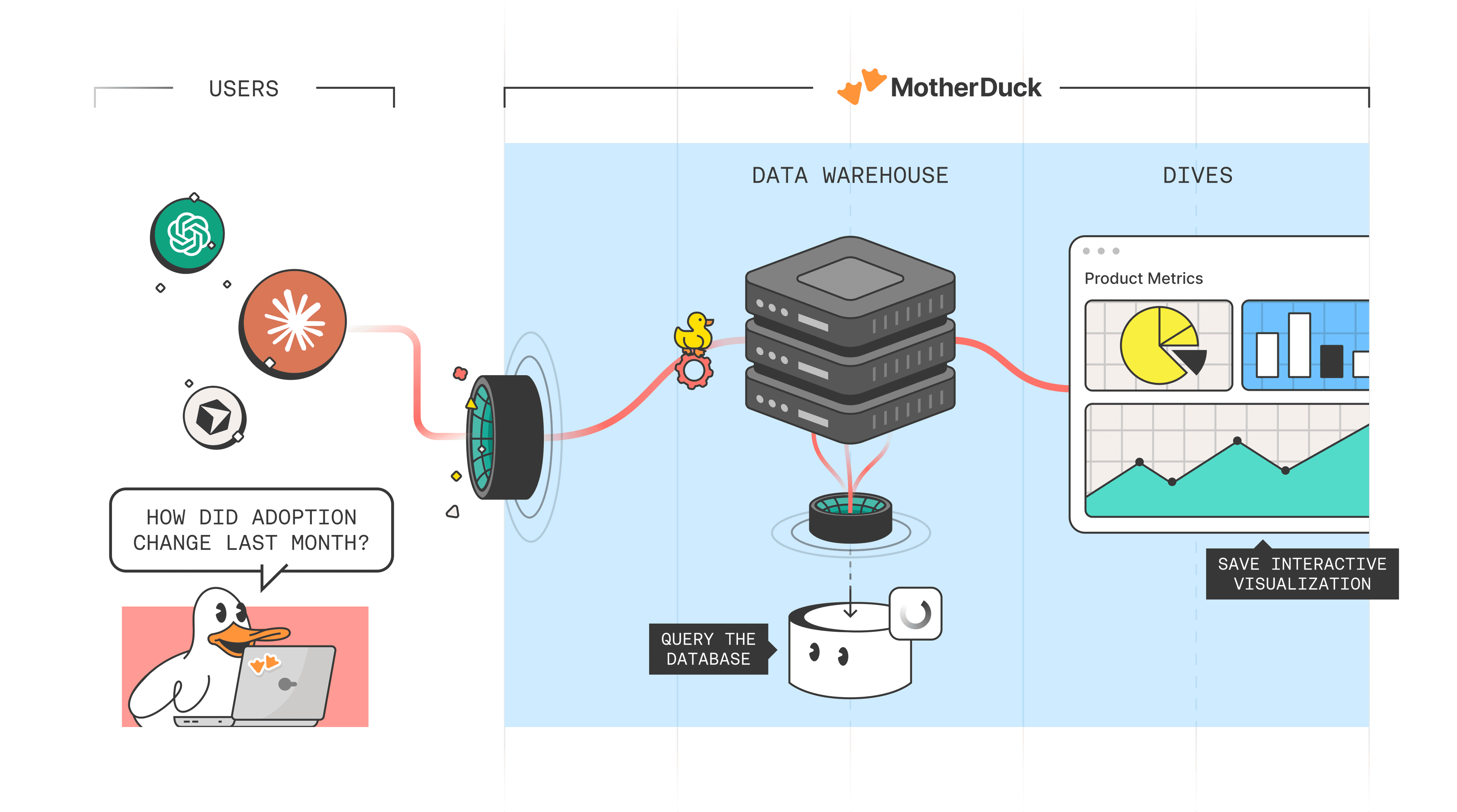 USERS

MotherDuck

DATA WAREHOUSE

DIVES

Product Metrics

HOW DID ADOPTION CHANGE LAST MONTH?

QUERY THE DATABASE

SAVE INTERACTIVE VISUALIZATION