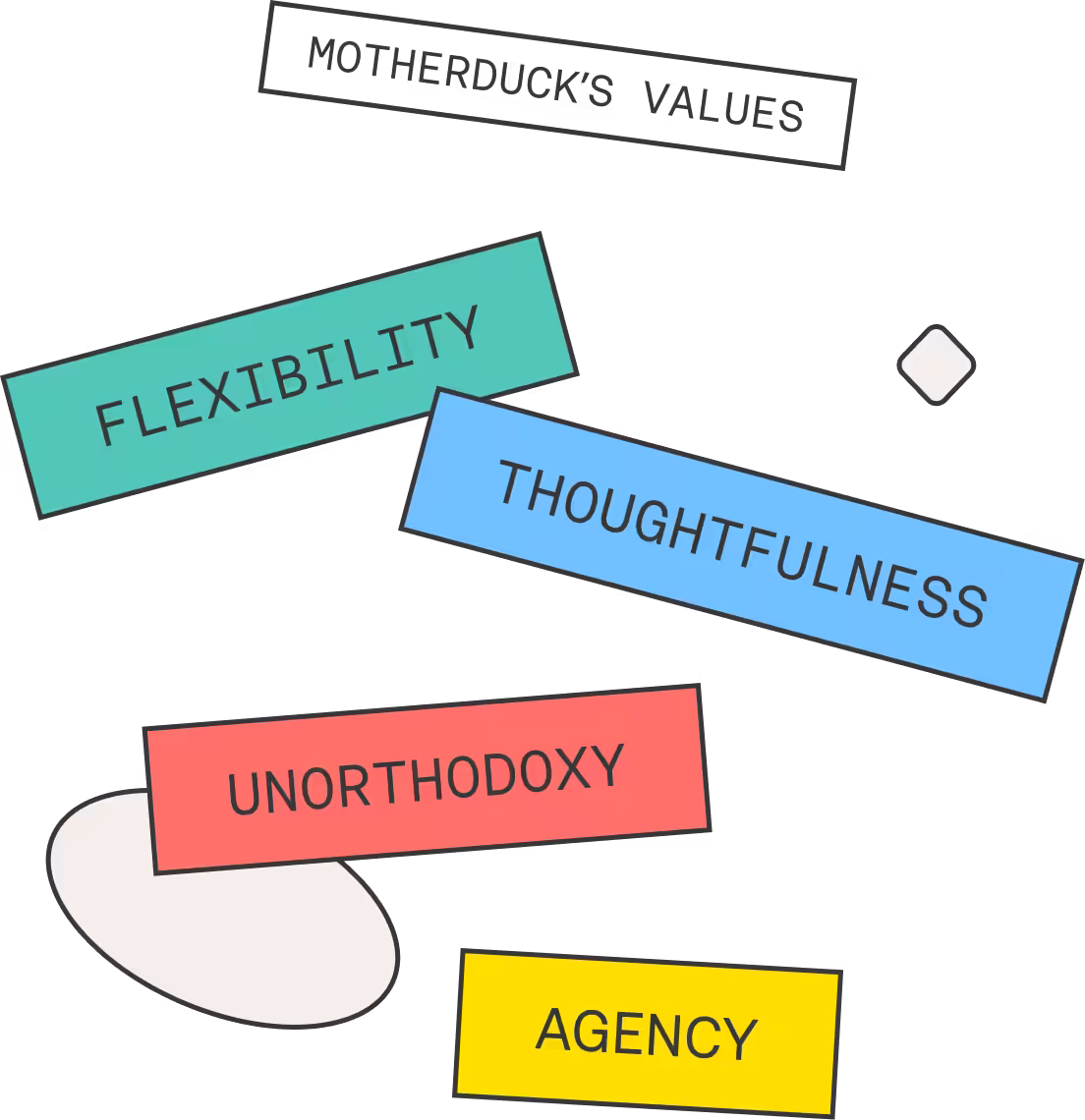 MOTHERDUCK'S VALUES

FLEXIBILITY

THOUGHTFULNESS

UNORTHODOXY

AGENCY